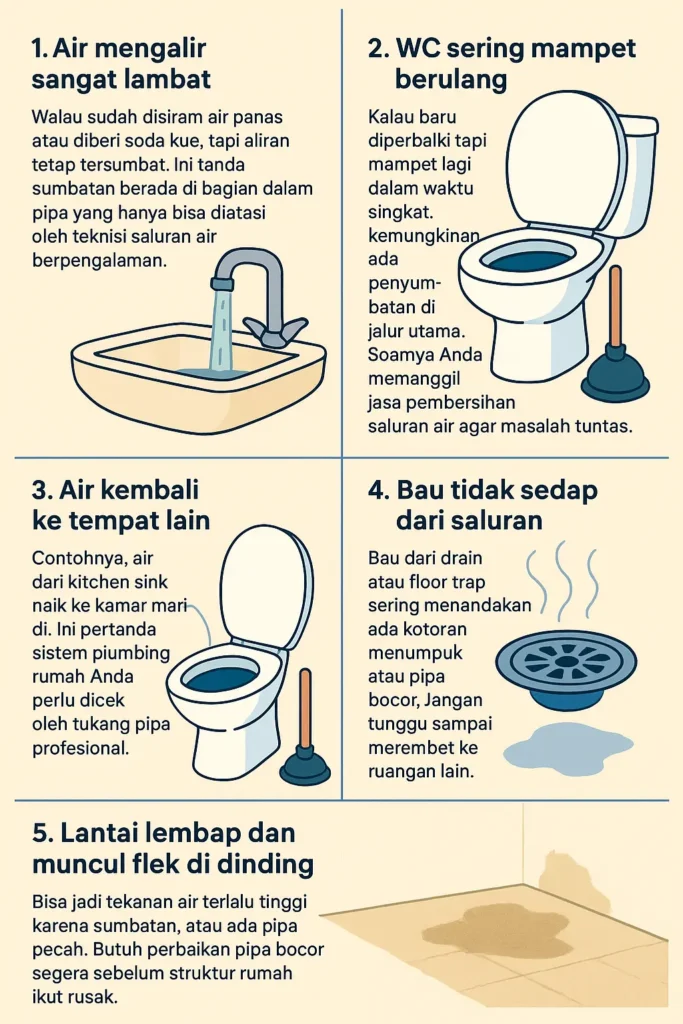 1. Air mengalir sangat lambat

Walau sudah disiram air panas atau diberi soda kue, tapi aliran tetap tersumbat. Ini tanda sumbatan berada di bagian dalam pipa yang hanya bisa diatasi oleh teknisi saluran air berpengalaman.

2. WC sering mampet berulang

Kalau baru diperbalki tapi mampet lagi dalam waktu singkat. kemungkinan ada penyumbatan di jalur utama. Soamya Anda memanggil jasa pembersihan saluran air agar masalah tuntas.

3. Air kembali ke tempat lain

Contohnya, air dari kitchen sink naik ke kamar mari di. Ini pertanda sistem piumbing rumah Anda perlu dicek oleh tukang pipa profesional.

4. Bau tidak sedap dari saluran

Bau dari drain atau floor trap sering menandakan ada kotoran menumpuk atau pipa bocor, Jangan tunggu sampai merembet ke ruangan lain.

5. Lantai lembap dan muncul flek di dinding

Bisa jadi tekanan air terlalu tinggi karena sumbatan, atau ada pipa pecah. Butuh perbaikan pipa bocor segera sebelum struktur rumah ikut rusak.